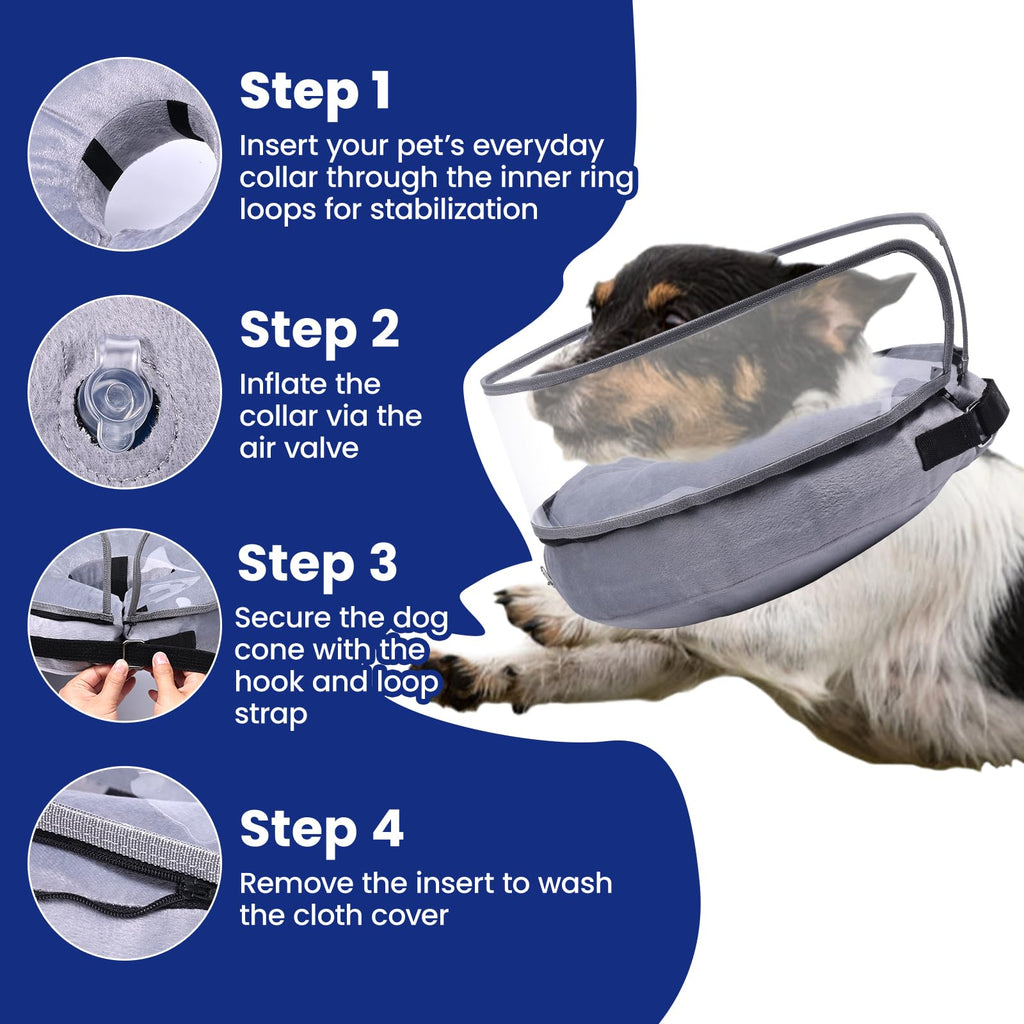 Step 1
Insert your pet's everyday collar through the inner ring loops for stabilization

Step 2
Inflate the collar via the air valve

Step 3
Secure the dog cone with the hook and loop strap

Step 4
Remove the insert to wash the cloth cover